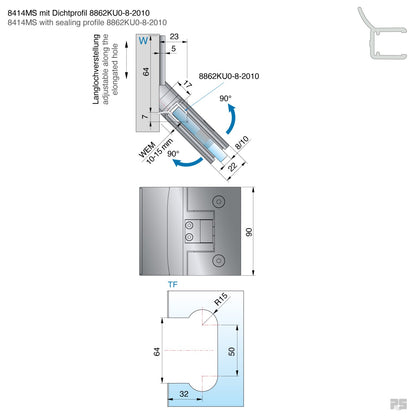 8414MS mit Dichtprofil 8862KU0-8-2010
8414MS with sealing profile 8862KU0-8-2010

Langlochverstellung
adjustable along the elongated hole

W
23
5
64
17
8862KU0-8-2010
90°
7
WEM
10-15 mm
90°
8/10
22

90

TF
R15
64
50
32

PS