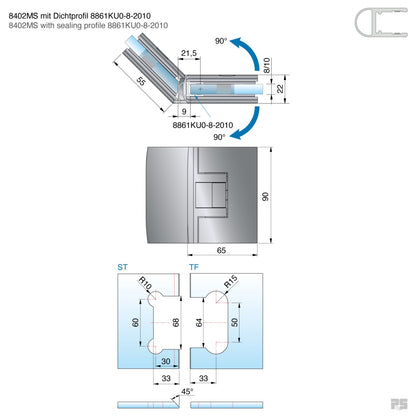 8402MS mit Dichtprofil 8861KU0-8-2010
8402MS with sealing profile 8861KU0-8-2010

90°
21,5
8/10
55
22
9
8861KU0-8-2010
90°

90
65

ST
TF
R10
R15
60
68
64
50
30
33
33
45°

PS