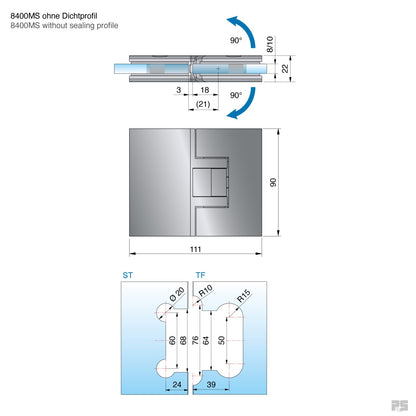 8400MS ohne Dichtprofil
8400MS without sealing profile

90°
8/10
22
3
18
(21)
90°

90
111

ST
TF
Ø 20
R10
R15
60
68
76
64
50
24
39

PS