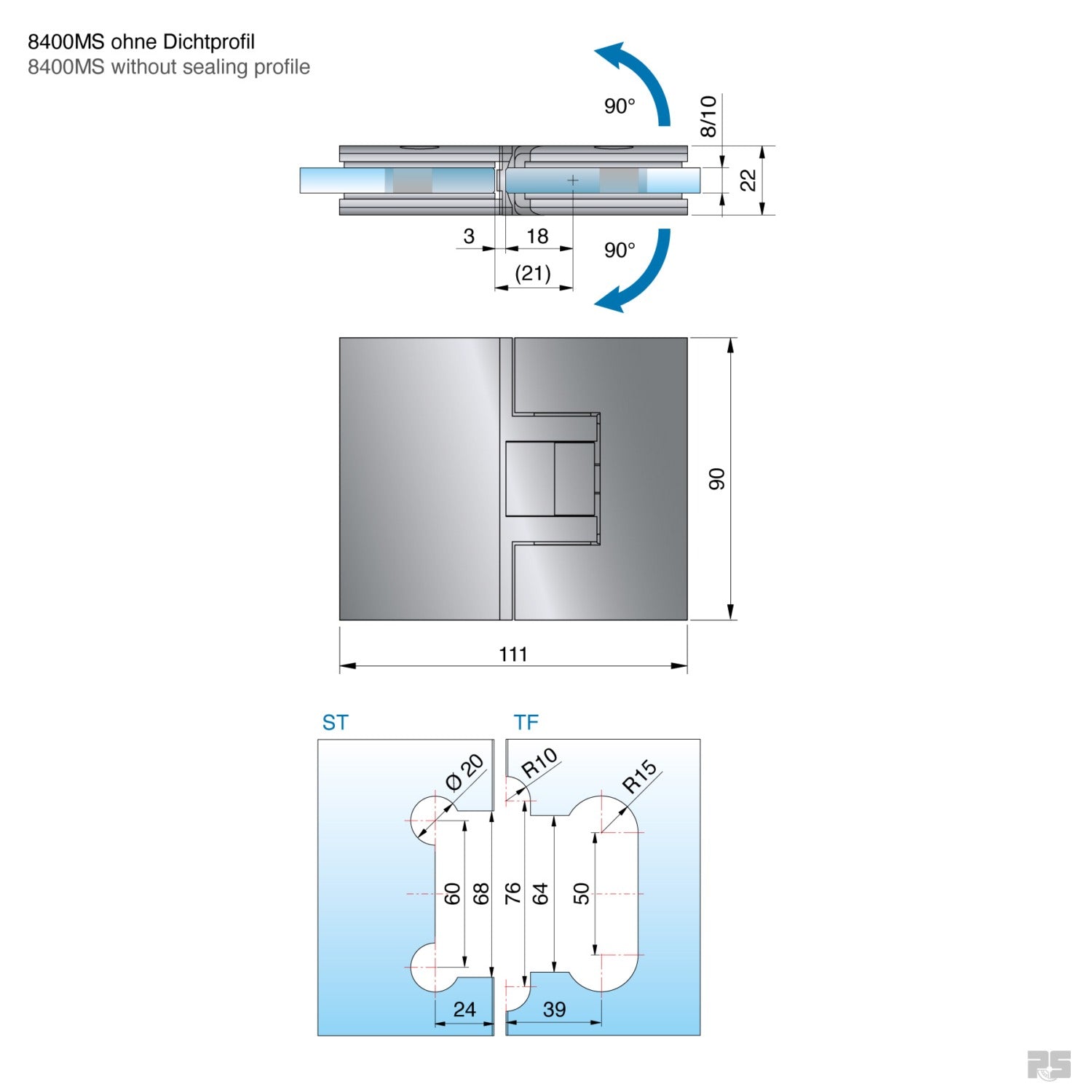 8400MS ohne Dichtprofil
8400MS without sealing profile

90°
8/10
22
3
18
(21)
90°

90
111

ST
TF
Ø 20
R10
R15
60
68
76
64
50
24
39

RS