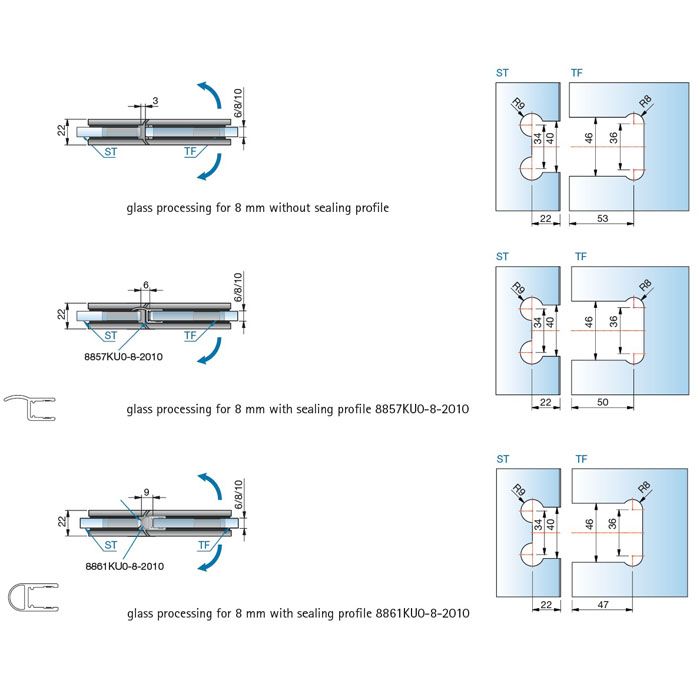 3
22
6/8/10
ST
TF

glass processing for 8 mm without sealing profile

ST
TF
R9
R8
34
40
46
36
22
53

6
22
6/8/10
ST
TF
8857KU0-8-2010

glass processing for 8 mm with sealing profile 8857KU0-8-2010

ST
TF
R9
R8
34
40
46
36
22
50

9
22
6/8/10
ST
TF
8861KU0-8-2010

glass processing for 8 mm with sealing profile 8861KU0-8-2010

ST
TF
R9
R8
34
40
46
36
22
47