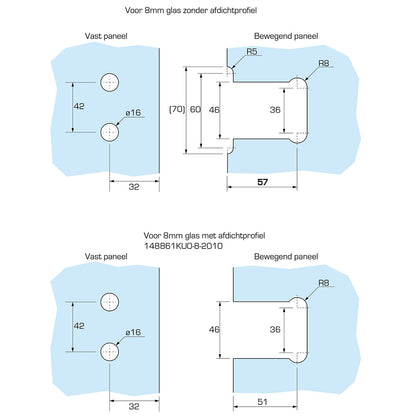 Voor 8mm glas zonder afdichtprofiel

Vast paneel

42

ø16

32

Bewegend paneel

R5

R8

(70)

60

46

36

57

Voor 8mm glas met afdichtprofiel
148861KU0-8-2010

Vast paneel

42

ø16

32

Bewegend paneel

R8

46

36

51